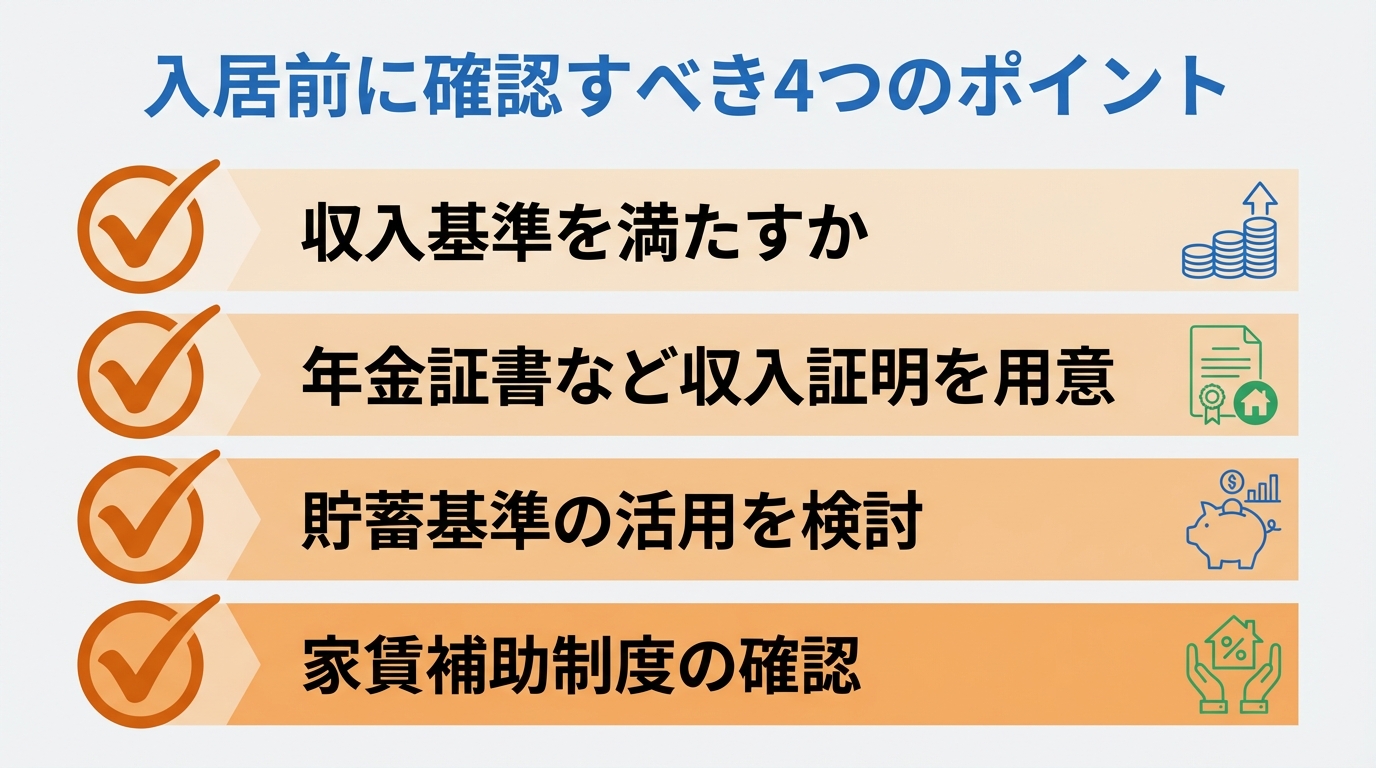 入居前に確認すべき4つのポイント

収入基準を満たすか

年金証書など収入証明を用意

貯蓄基準の活用を検討

家賃補助制度の確認