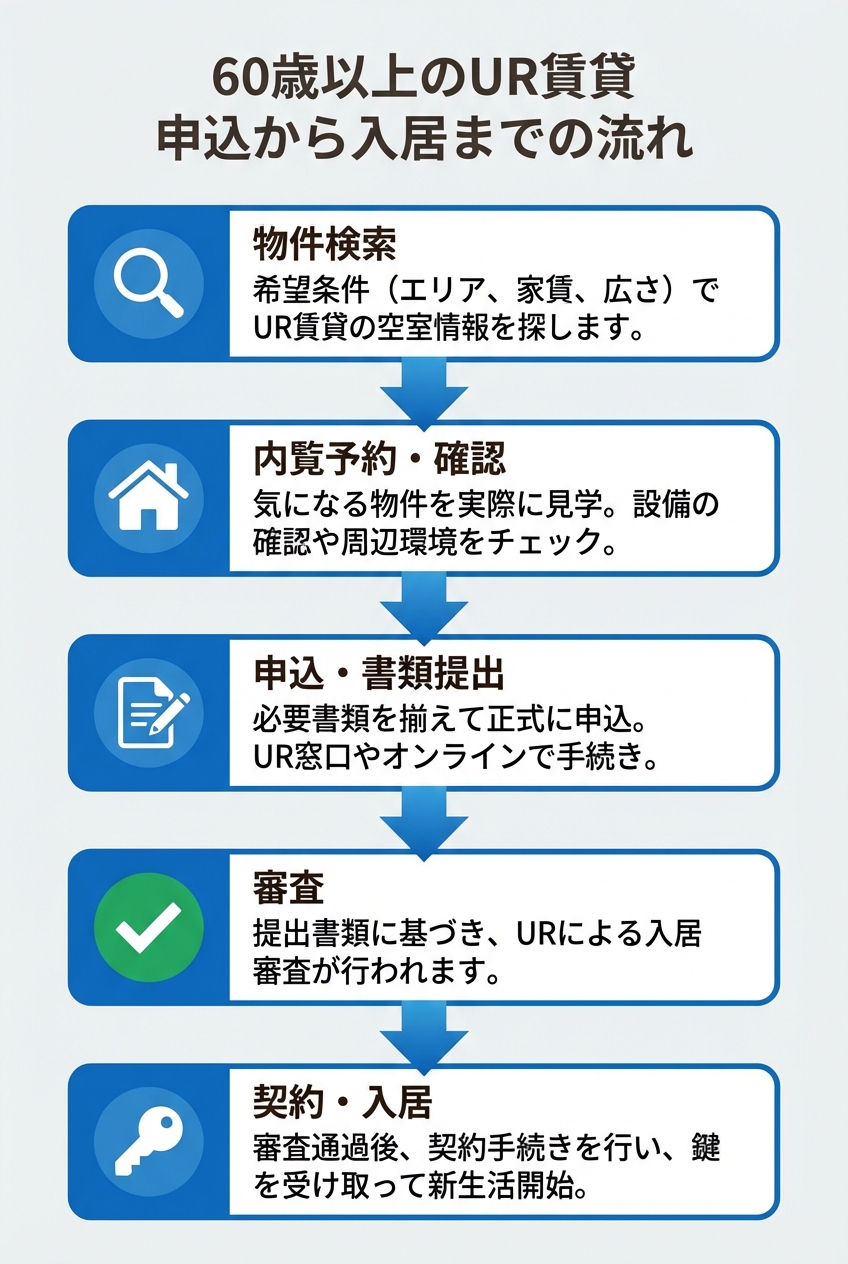 60歳以上のUR賃貸
申込から入居までの流れ

物件検索
希望条件（エリア、家賃、広さ）でUR賃貸の空室情報を探します。

内覧予約・確認
気になる物件を実際に見学。設備の確認や周辺環境をチェック。

申込・書類提出
必要書類を揃えて正式に申込。UR窓口やオンラインで手続き。

審査
提出書類に基づき、URによる入居審査が行われます。

契約・入居
審査通過後、契約手続きを行い、鍵を受け取って新生活開始。