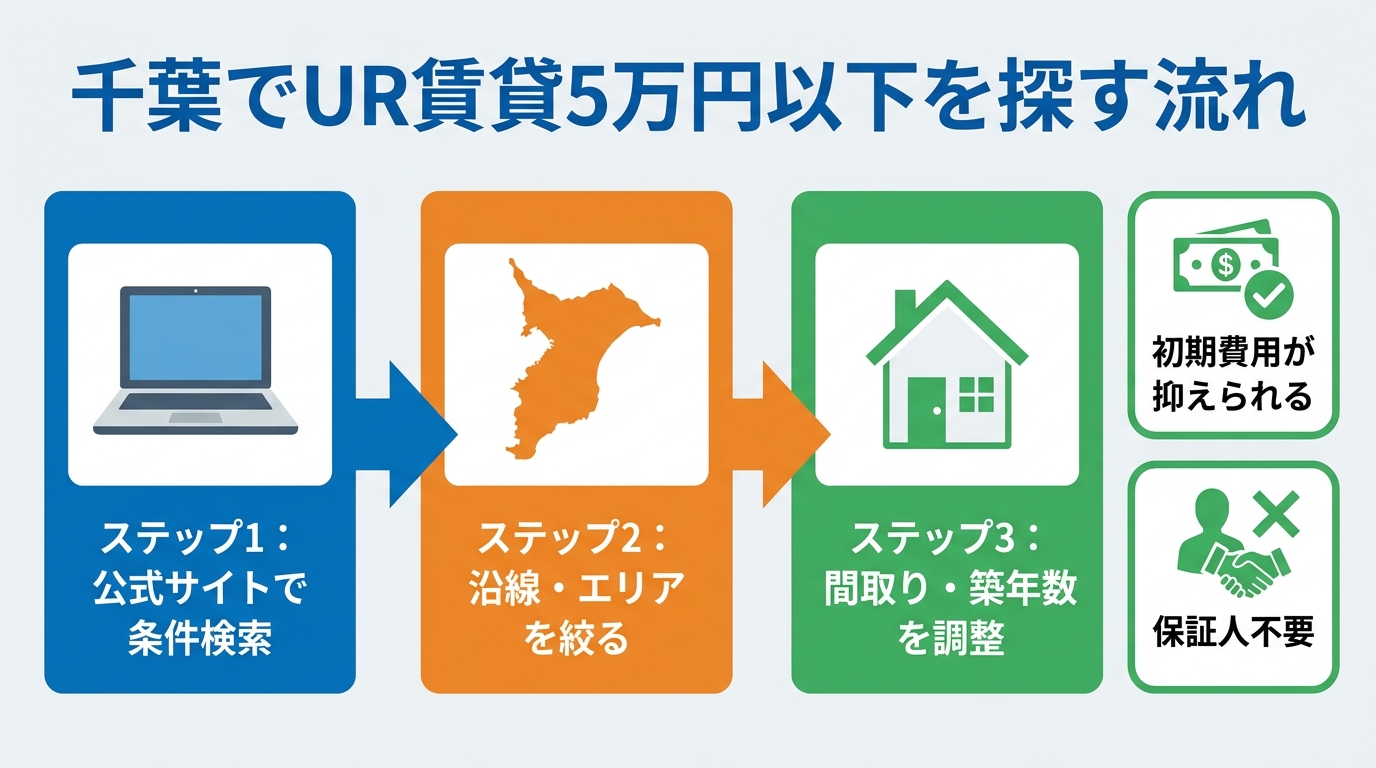 千葉でUR賃貸5万円以下を探す流れ

ステップ1：
公式サイトで
条件検索

ステップ2：
沿線・エリア
を絞る

ステップ3：
間取り・築年数
を調整

$

初期費用が
抑えられる

保証人不要