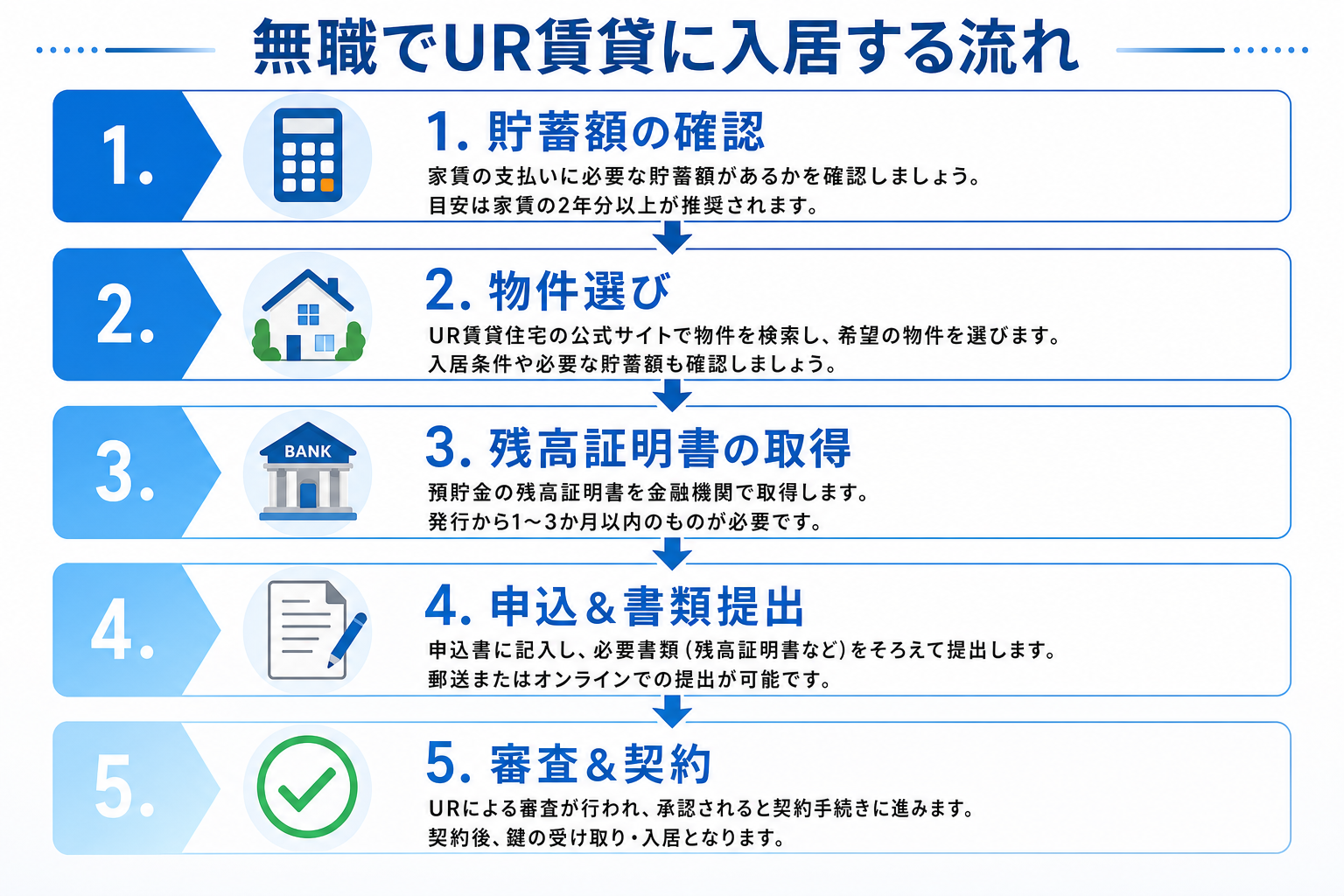 無職でUR賃貸に入居する流れ

1.

1. 貯蓄額の確認

家賃の支払いに必要な貯蓄額があるかを確認しましょう。
目安は家賃の2年分以上が推奨されます。

2.

2. 物件選び

UR賃貸住宅の公式サイトで物件を検索し、希望の物件を選びます。
入居条件や必要な貯蓄額も確認しましょう。

3.

BANK

3. 残高証明書の取得

預貯金の残高証明書を金融機関で取得します。
発行から1～3か月以内のものが必要です。

4.

4. 申込＆書類提出

申込書に記入し、必要書類（残高証明書など）をそろえて提出します。
郵送またはオンラインでの提出が可能です。

5.

5. 審査＆契約

URによる審査が行われ、承認されると契約手続きに進みます。
契約後、鍵の受け取り・入居となります。