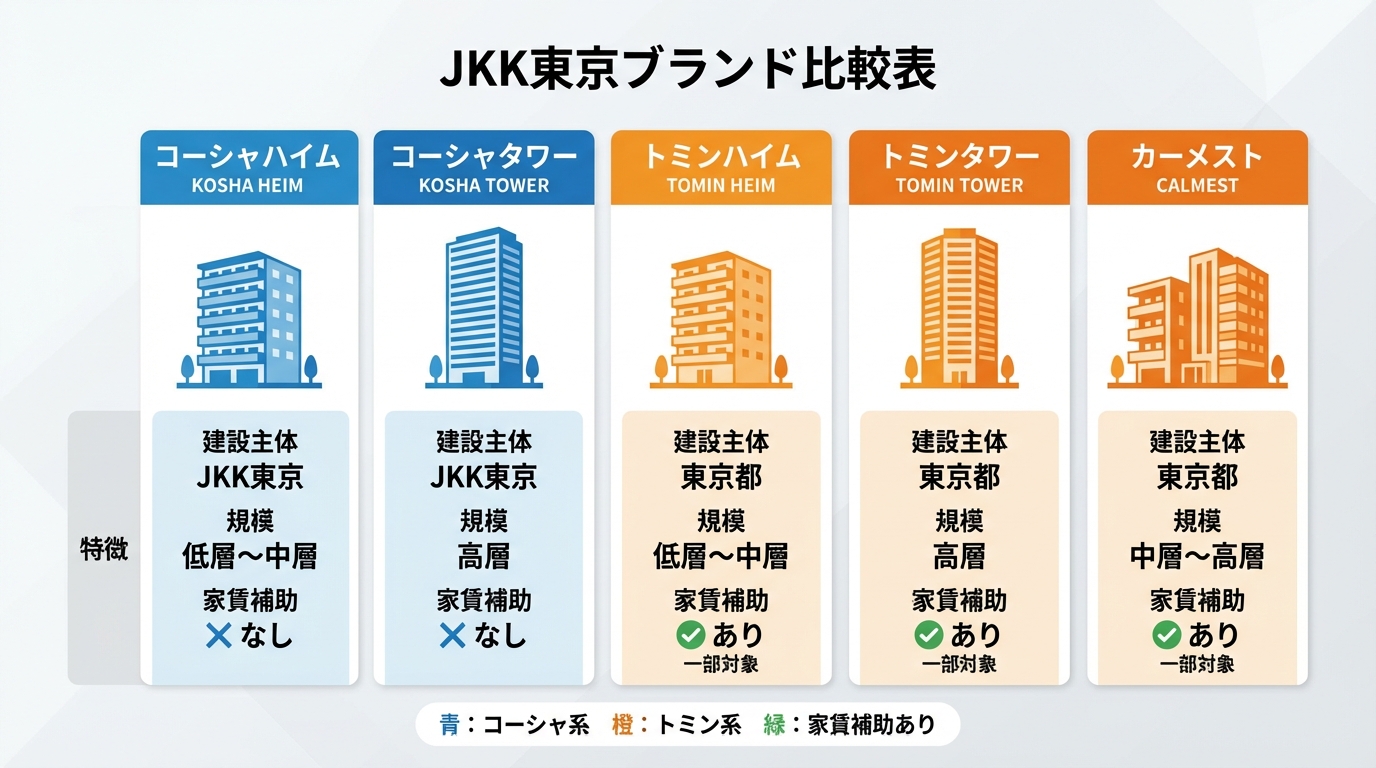 JKK東京ブランド比較表

| | コーシャハイム KOSHA HEIM | コーシャタワー KOSHA TOWER | トミンハイム TOMIN HEIM | トミンタワー TOMIN TOWER | カーメスト CALMEST |
|---|---|---|---|---|---|
| 特徴 | 建設主体 JKK東京 規模 低層〜中層 家賃補助 ✕ なし | 建設主体 JKK東京 規模 高層 家賃補助 ✕ なし | 建設主体 東京都 規模 低層〜中層 家賃補助 ✓ あり 一部対象 | 建設主体 東京都 規模 高層 家賃補助 ✓ あり 一部対象 | 建設主体 東京都 規模 中層〜高層 家賃補助 ✓ あり 一部対象 |

青：コーシャ系　橙：トミン系　緑：家賃補助あり