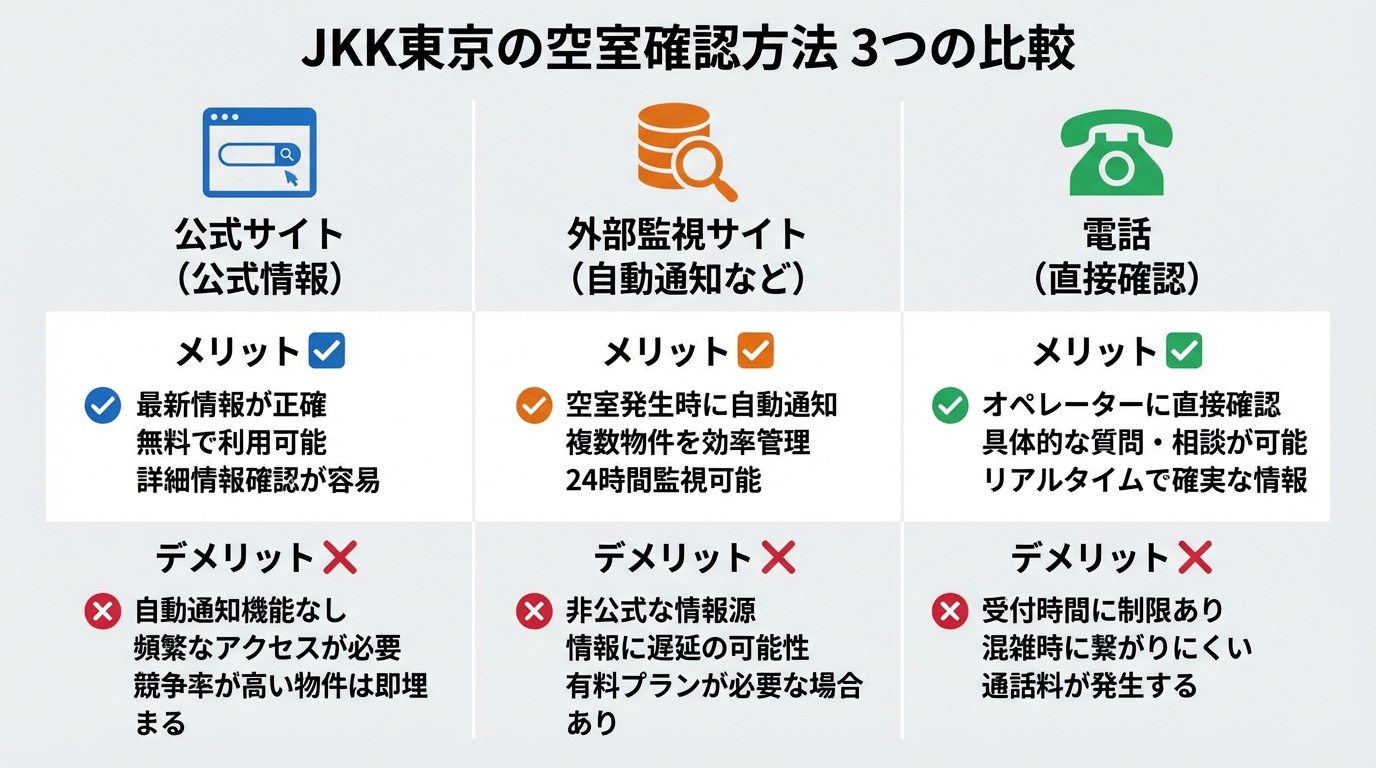 JKK東京の空室確認方法 3つの比較

公式サイト
(公式情報)

メリット

最新情報が正確
無料で利用可能
詳細情報確認が容易

デメリット

自動通知機能なし
頻繁なアクセスが必要
競争率が高い物件は即埋まる

外部監視サイト
(自動通知など)

メリット

空室発生時に自動通知
複数物件を効率管理
24時間監視可能

デメリット

非公式な情報源
情報に遅延の可能性
有料プランが必要な場合あり

電話
(直接確認)

メリット

オペレーターに直接確認
具体的な質問・相談が可能
リアルタイムで確実な情報

デメリット

受付時間に制限あり
混雑時に繋がりにくい
通話料が発生する