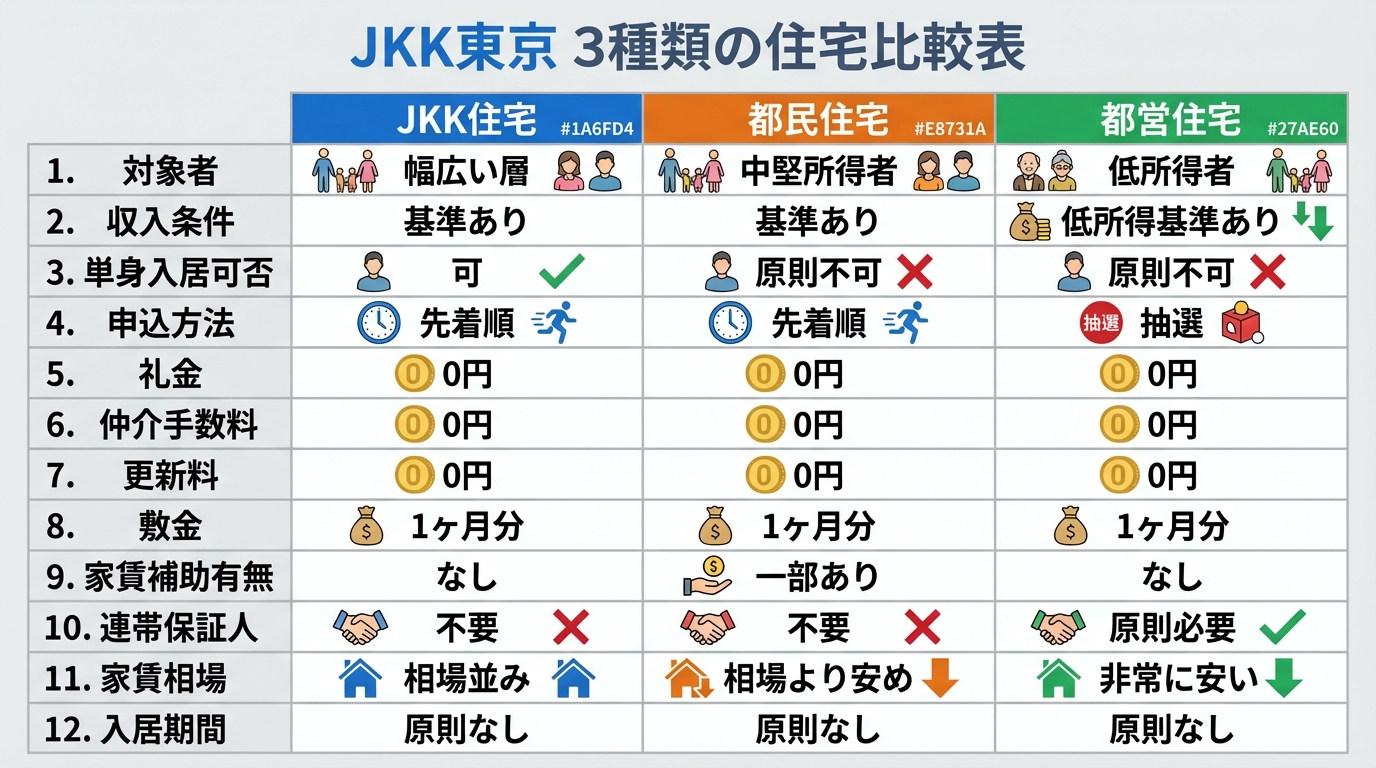 JKK東京 3種類の住宅比較表

| | JKK住宅 #1A6FD4 | 都民住宅 #E8731A | 都営住宅 #27AE60 |
|---|---|---|---|
| 1. 対象者 | 幅広い層 | 中堅所得者 | 低所得者 |
| 2. 収入条件 | 基準あり | 基準あり | 低所得基準あり |
| 3. 単身入居可否 | 可 | 原則不可 | 原則不可 |
| 4. 申込方法 | 先着順 | 先着順 | 抽選 抽選 |
| 5. 礼金 | 0円 | 0円 | 0円 |
| 6. 仲介手数料 | 0円 | 0円 | 0円 |
| 7. 更新料 | 0円 | 0円 | 0円 |
| 8. 敷金 | 1ヶ月分 | 1ヶ月分 | 1ヶ月分 |
| 9. 家賃補助有無 | なし | 一部あり | なし |
| 10. 連帯保証人 | 不要 | 不要 | 原則必要 |
| 11. 家賃相場 | 相場並み | 相場より安め | 非常に安い |
| 12. 入居期間 | 原則なし | 原則なし | 原則なし |